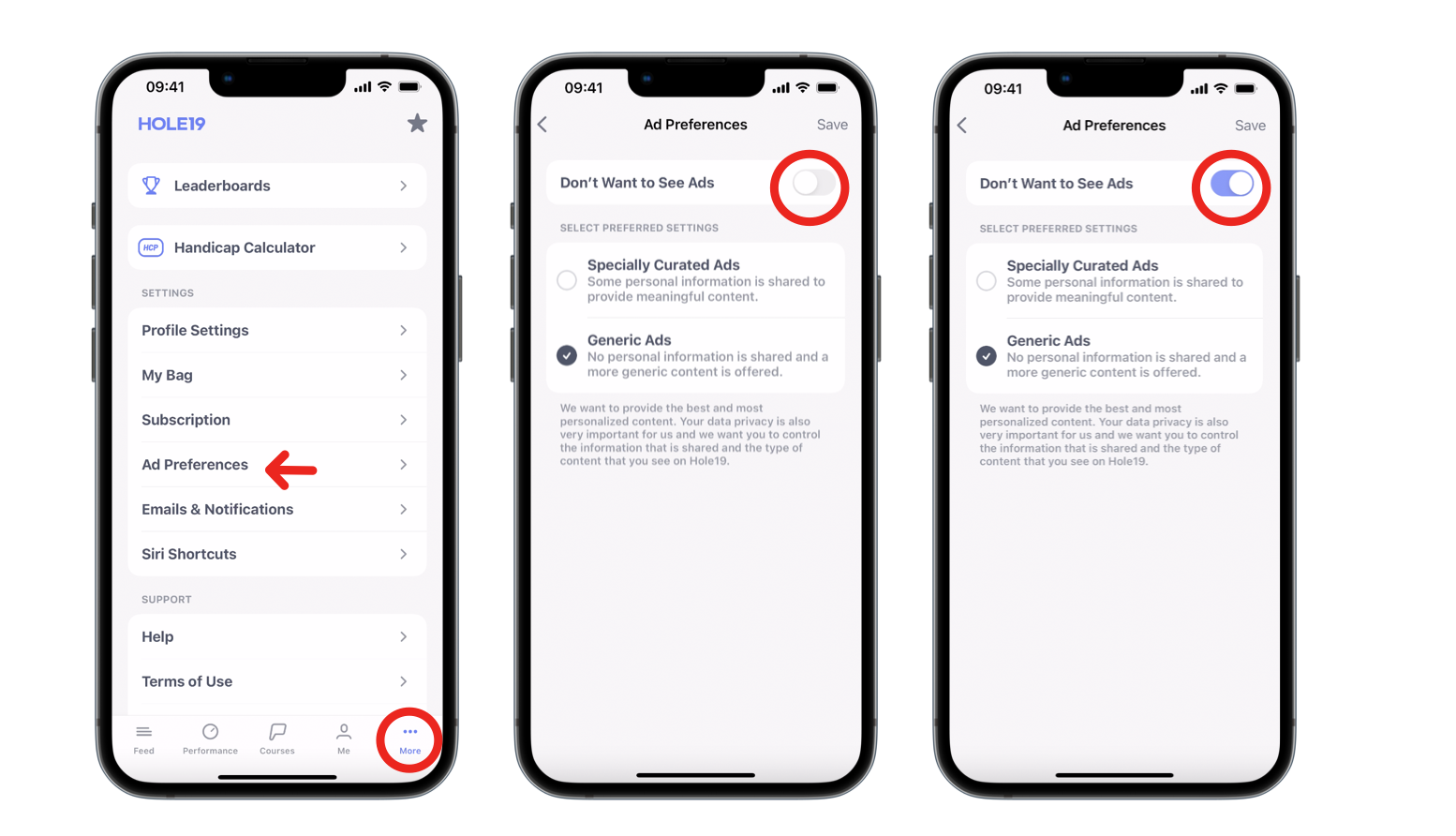 09:41

HOLE19

Leaderboards

HCP Handicap Calculator

SETTINGS

Profile Settings

My Bag

Subscription

Ad Preferences

Emails & Notifications

Siri Shortcuts

SUPPORT

Help

Terms of Use

Feed Performance Courses Me More

09:41

Ad Preferences Save

Don't Want to See Ads

SELECT PREFERRED SETTINGS

Specially Curated Ads
Some personal information is shared to provide meaningful content.

Generic Ads
No personal information is shared and a more generic content is offered.

We want to provide the best and most personalized content. Your data privacy is also very important for us and we want you to control the information that is shared and the type of content that you see on Hole19.

09:41

Ad Preferences Save

Don't Want to See Ads

SELECT PREFERRED SETTINGS

Specially Curated Ads
Some personal information is shared to provide meaningful content.

Generic Ads
No personal information is shared and a more generic content is offered.

We want to provide the best and most personalized content. Your data privacy is also very important for us and we want you to control the information that is shared and the type of content that you see on Hole19.